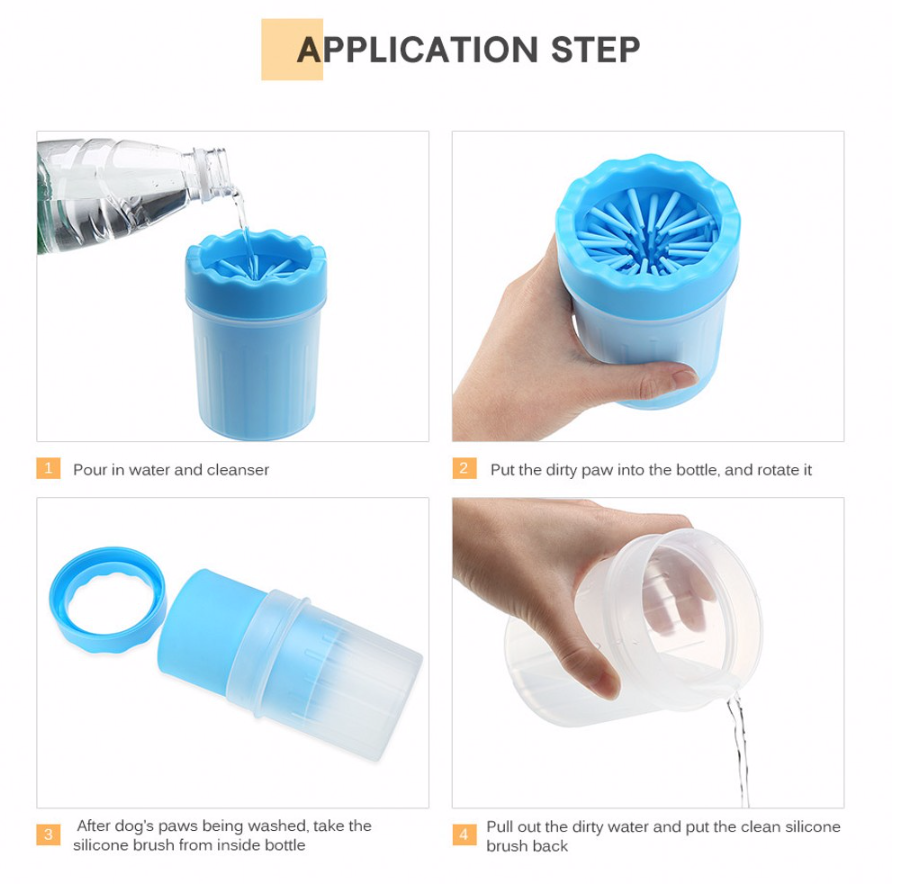 APPLICATION STEP

1 Pour in water and cleanser

2 Put the dirty paw into the bottle, and rotate it

3 After dog's paws being washed, take the silicone brush from inside bottle

4 Pull out the dirty water and put the clean silicone brush back