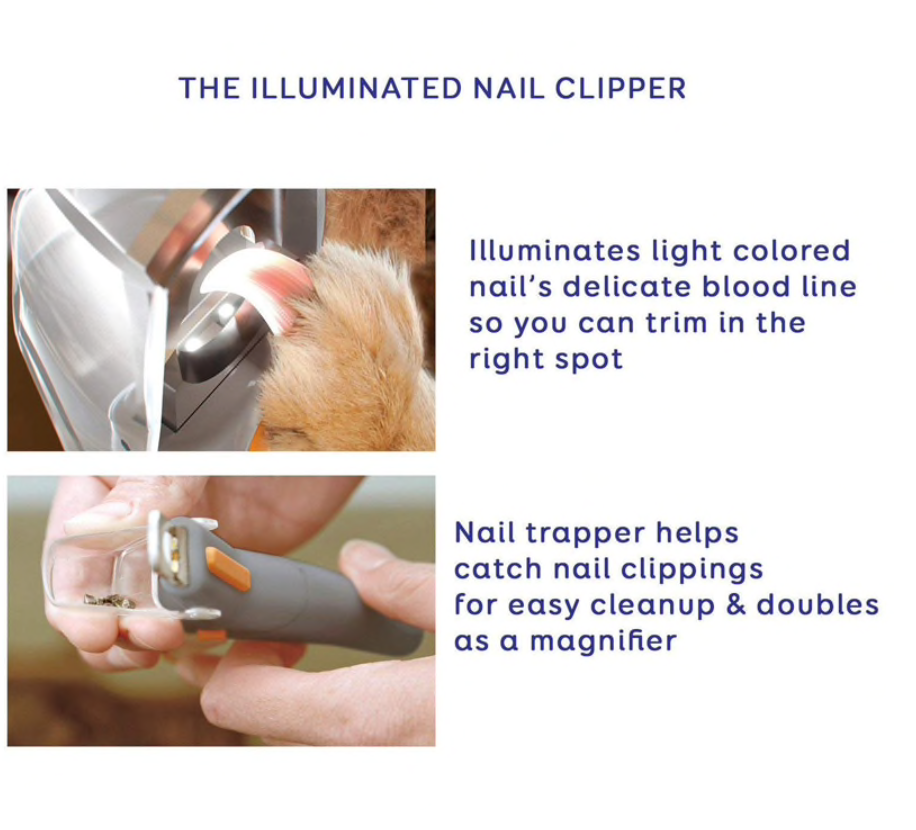 THE ILLUMINATED NAIL CLIPPER

Illuminates light colored nail's delicate blood line so you can trim in the right spot

Nail trapper helps catch nail clippings for easy cleanup & doubles as a magnifier