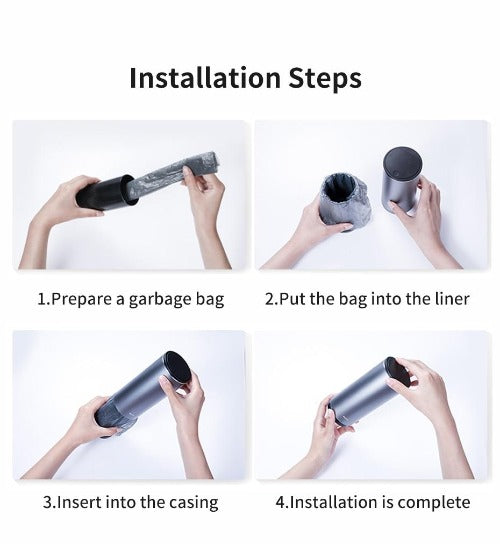 Installation Steps

1.Prepare a garbage bag

2.Put the bag into the liner

3.Insert into the casing

4.Installation is complete